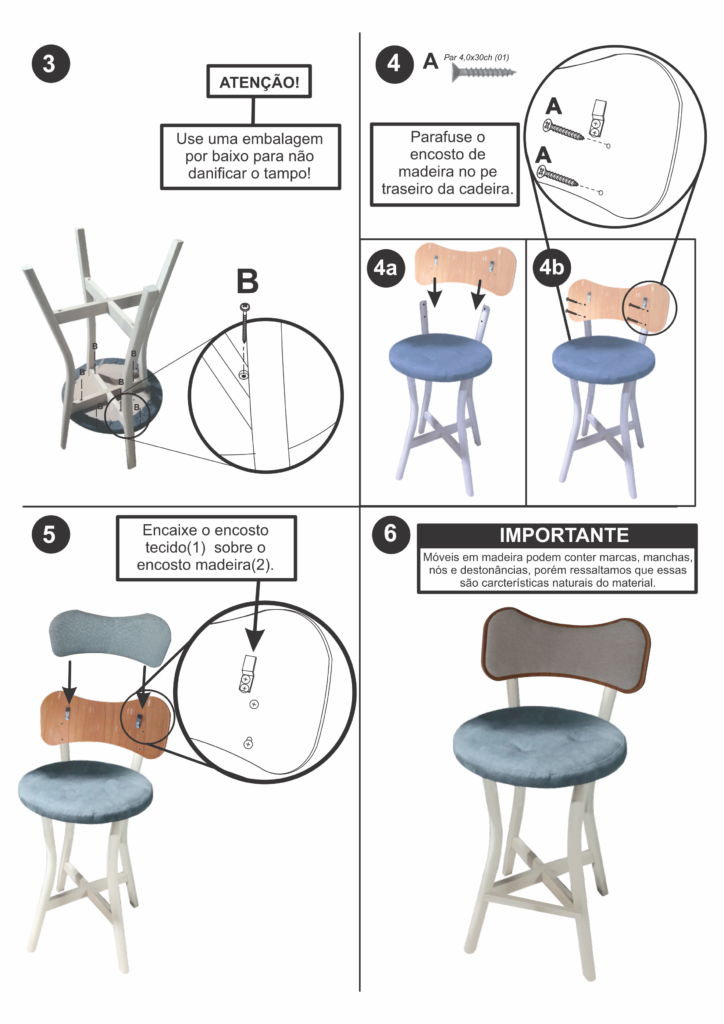 3

ATENÇÃO!

Use uma embalagem por baixo para não danificar o tampo!

B

B
B
B
B

4

A Par 4,0x30ch (01)

Parafuse o encosto de madeira no pe traseiro da cadeira.

A
A

4a

4b

5

Encaixe o encosto tecido(1) sobre o encosto madeira(2).

6

IMPORTANTE

Móveis em madeira podem conter marcas, manchas, nós e destonâncias, porém ressaltamos que essas são carcterísticas naturais do material.