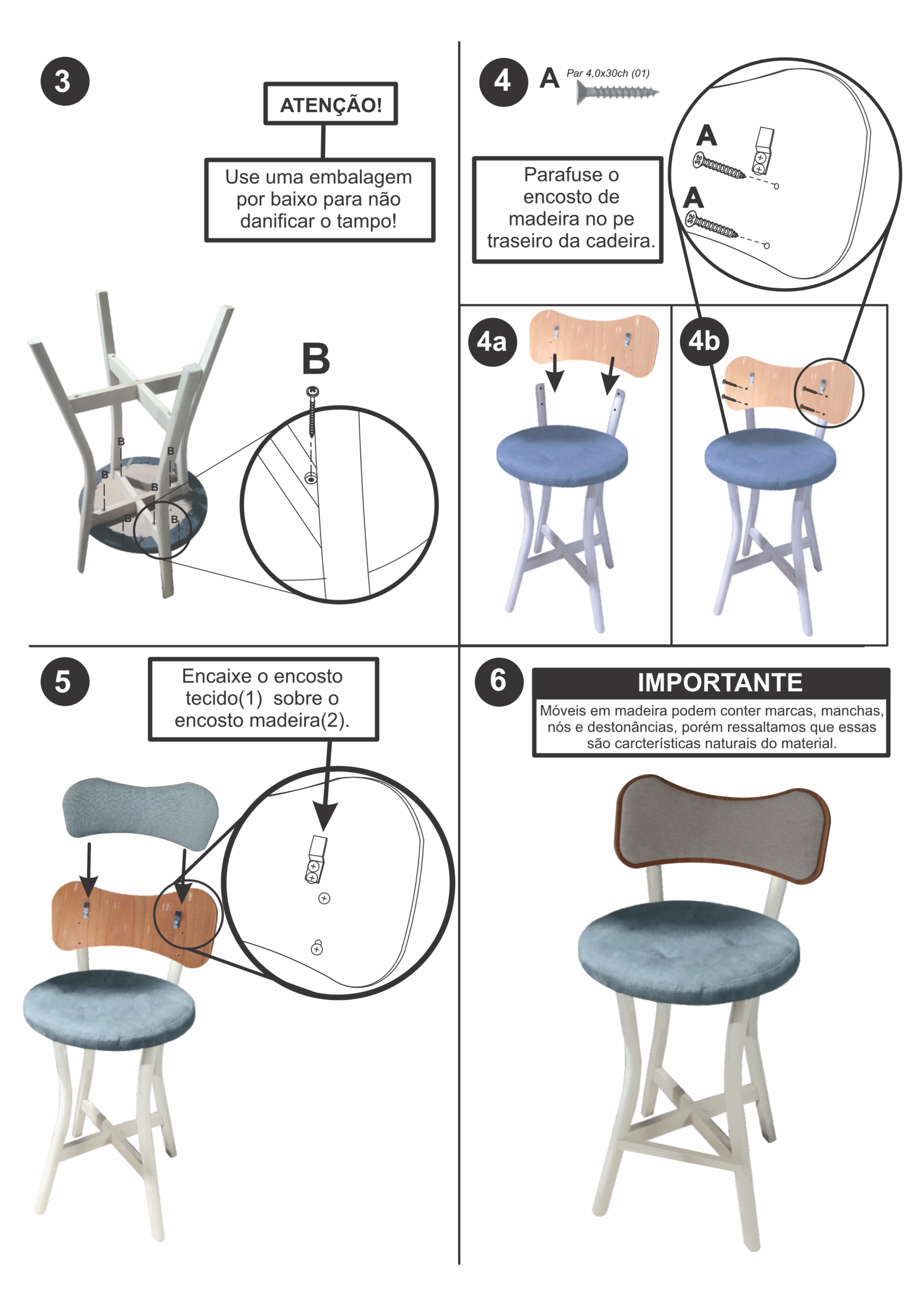 3

ATENÇÃO!

Use uma embalagem por baixo para não danificar o tampo!

B

B
B
B
B
B
B

4 A Par 4,0x30ch (01)

Parafuse o encosto de madeira no pe traseiro da cadeira.

A
A

4a

4b

5

Encaixe o encosto tecido(1) sobre o encosto madeira(2).

6

IMPORTANTE
Móveis em madeira podem conter marcas, manchas, nós e destonâncias, porém ressaltamos que essas são carcterísticas naturais do material.